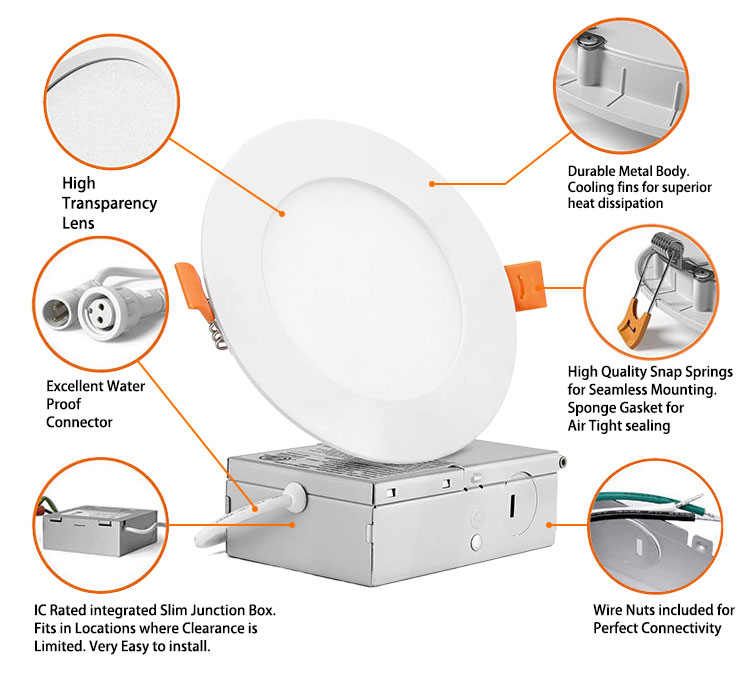 High Transparency Lens

Durable Metal Body. Cooling fins for superior heat dissipation

Excellent Water Proof Connector

High Quality Snap Springs for Seamless Mounting. Sponge Gasket for Air Tight sealing

IC Rated integrated Slim Junction Box. Fits in Locations where Clearance is Limited. Very Easy to install.

Wire Nuts included for Perfect Connectivity