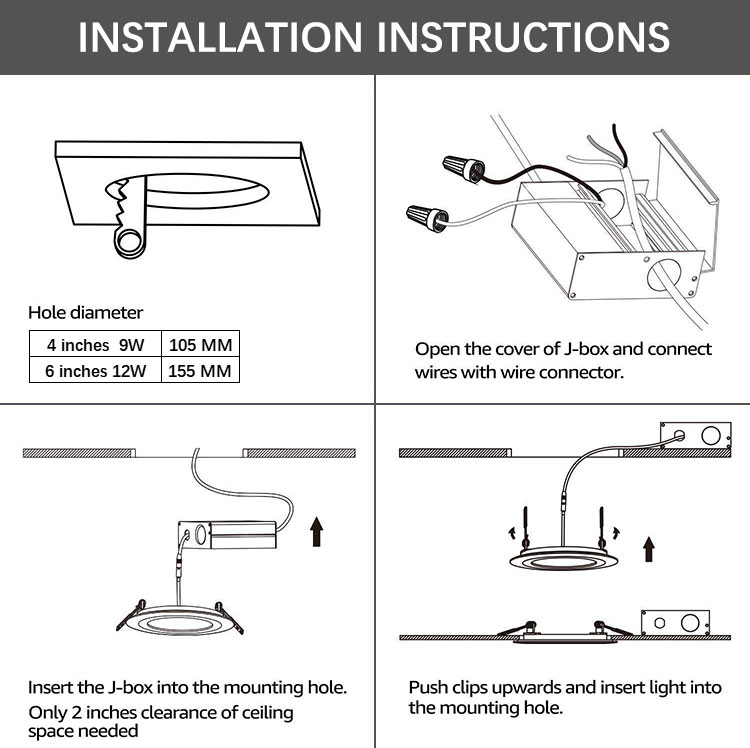 INSTALLATION INSTRUCTIONS

Hole diameter

| 4 inches 9W | 105 MM |
|---|---|
| 6 inches 12W | 155 MM |

Open the cover of J-box and connect wires with wire connector.

Insert the J-box into the mounting hole.

Only 2 inches clearance of ceiling space needed

Push clips upwards and insert light into the mounting hole.