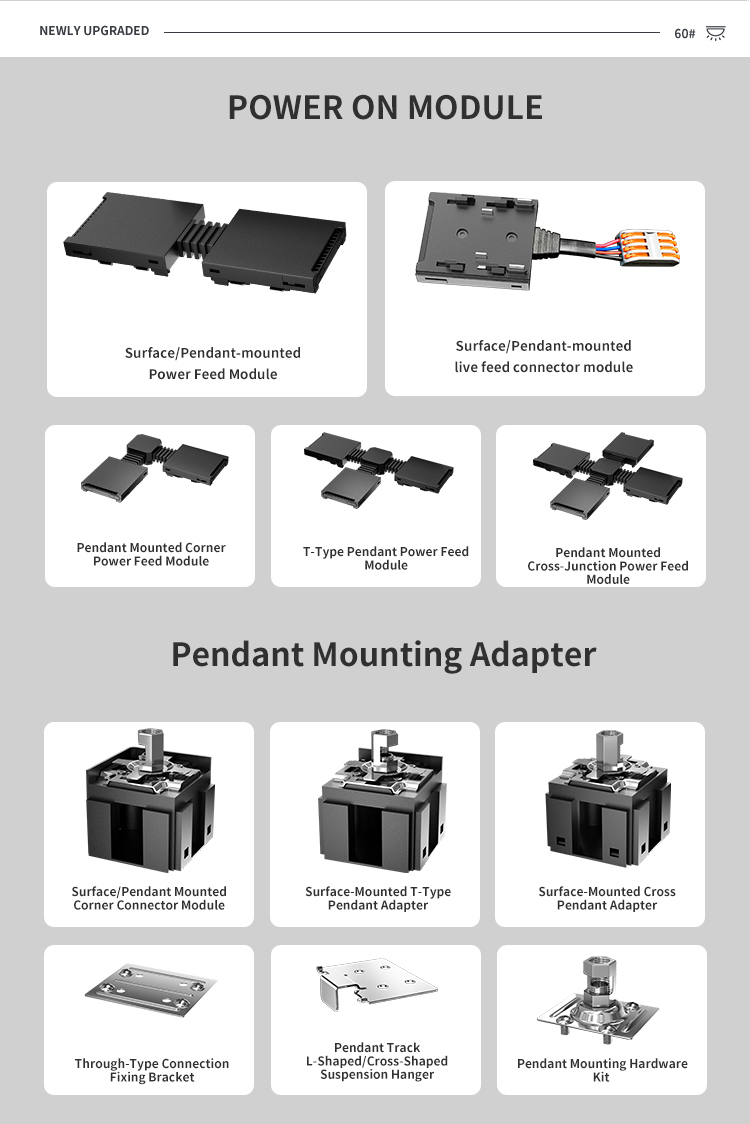 NEWLY UPGRADED

60#

POWER ON MODULE

Surface/Pendant-mounted Power Feed Module

Surface/Pendant-mounted live feed connector module

Pendant Mounted Corner Power Feed Module

T-Type Pendant Power Feed Module

Pendant Mounted Cross-Junction Power Feed Module

Pendant Mounting Adapter

Surface/Pendant Mounted Corner Connector Module

Surface-Mounted T-Type Pendant Adapter

Surface-Mounted Cross Pendant Adapter

Through-Type Connection Fixing Bracket

Pendant Track L-Shaped/Cross-Shaped Suspension Hanger

Pendant Mounting Hardware Kit